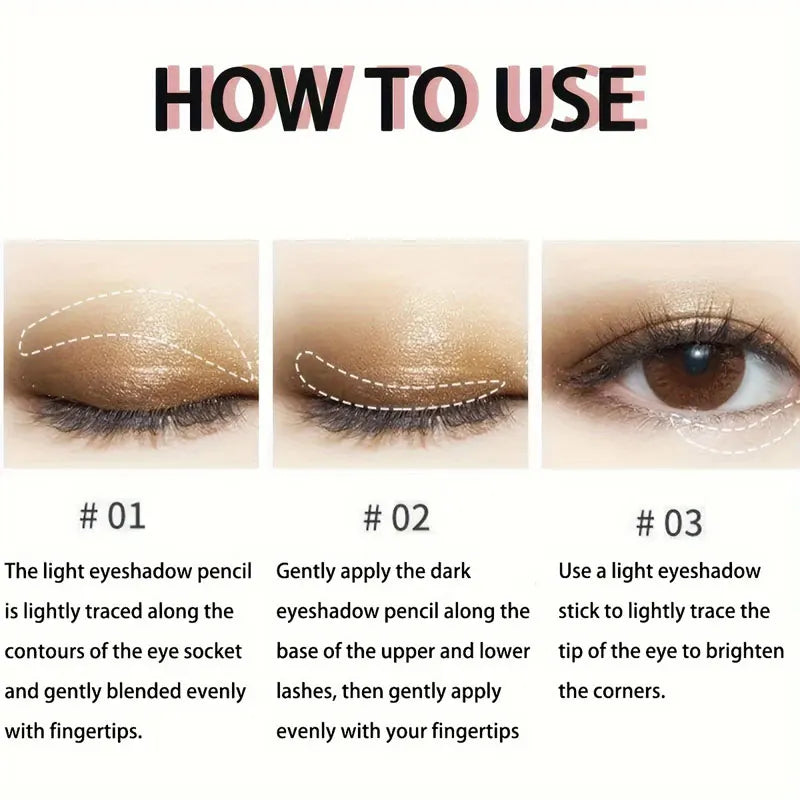 HOW TO USE

# 01

The light eyeshadow pencil is lightly traced along the contours of the eye socket and gently blended evenly with fingertips.

# 02

Gently apply the dark eyeshadow pencil along the base of the upper and lower lashes, then gently apply evenly with your fingertips

# 03

Use a light eyeshadow stick to lightly trace the tip of the eye to brighten the corners.